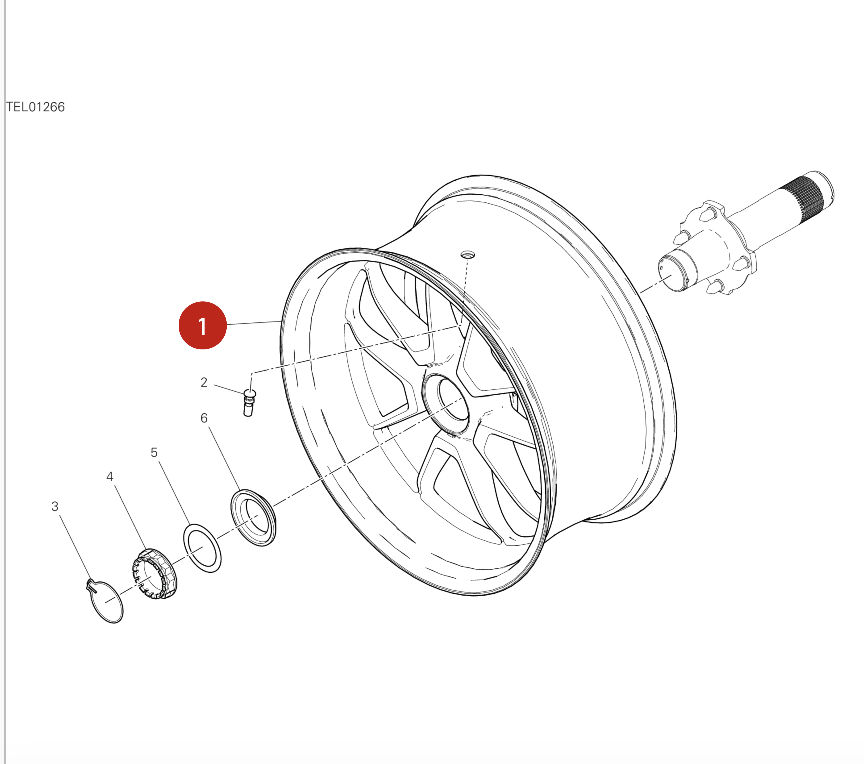 TEL01266

1

2

6

5

4

3